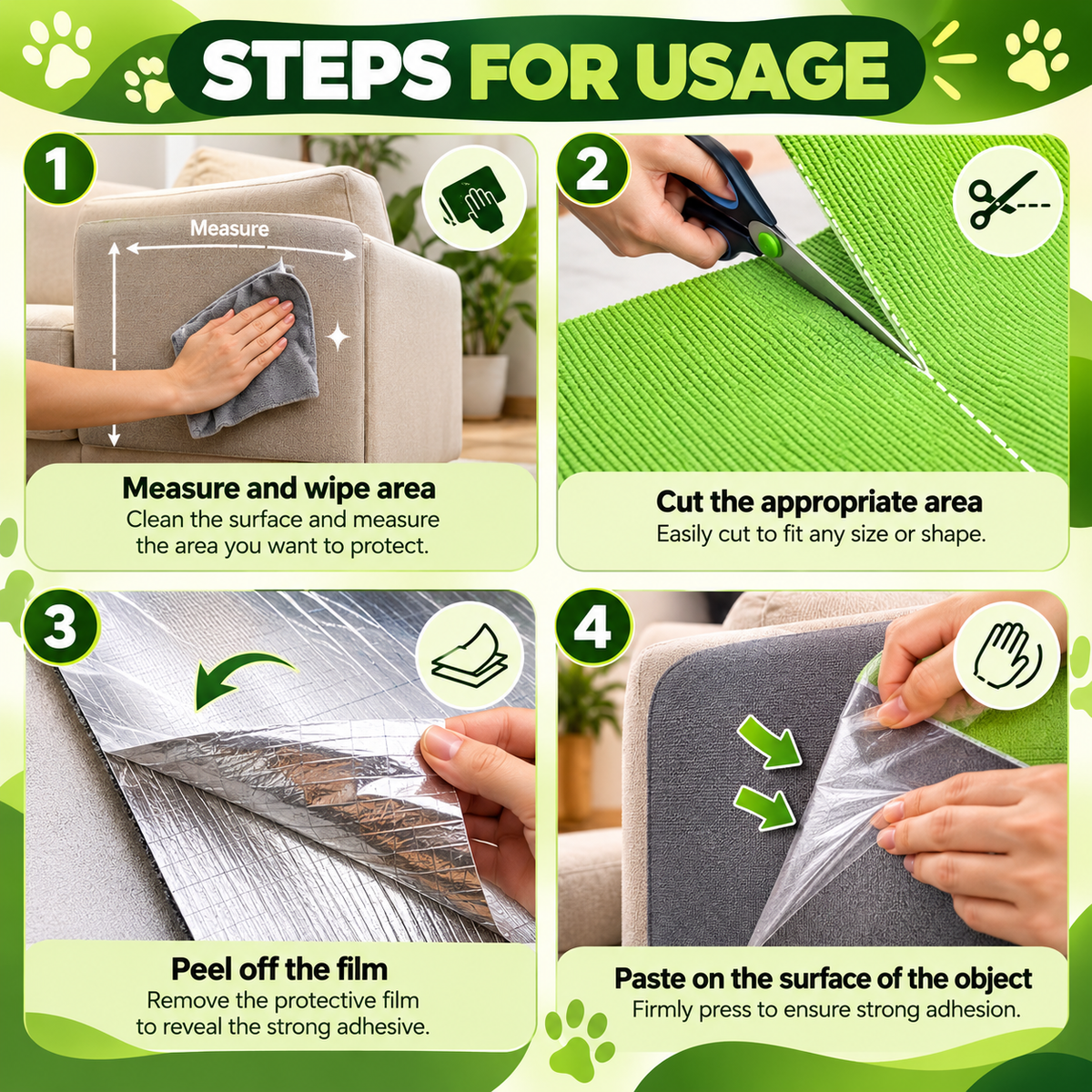 STEPS FOR USAGE

1

Measure

Measure and wipe area
Clean the surface and measure the area you want to protect.

2

Cut the appropriate area
Easily cut to fit any size or shape.

3

Peel off the film
Remove the protective film to reveal the strong adhesive.

4

Paste on the surface of the object
Firmly press to ensure strong adhesion.